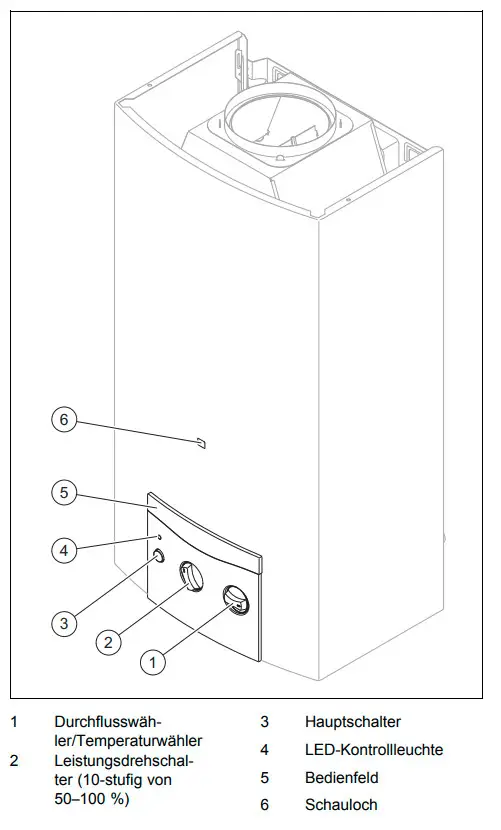 6

5

4

3

2

1

1 Durchflusswähler/Temperaturwähler
2 Leistungsdrehschalter (10-stufig von 50–100 %)

3 Hauptschalter
4 LED-Kontrollleuchte
5 Bedienfeld
6 Schauloch