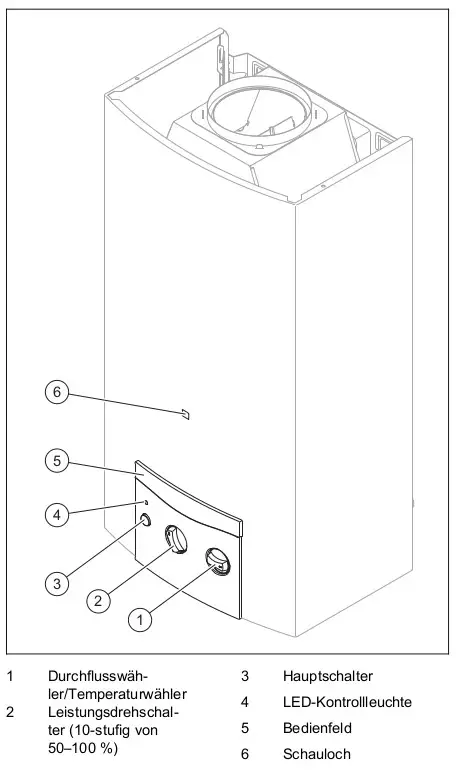 6

5

4

3

2

1

1 Durchflusswähler/Temperaturwähler
2 Leistungsdrehschalter (10-stufig von 50–100 %)

3 Hauptschalter
4 LED-Kontrollleuchte
5 Bedienfeld
6 Schauloch