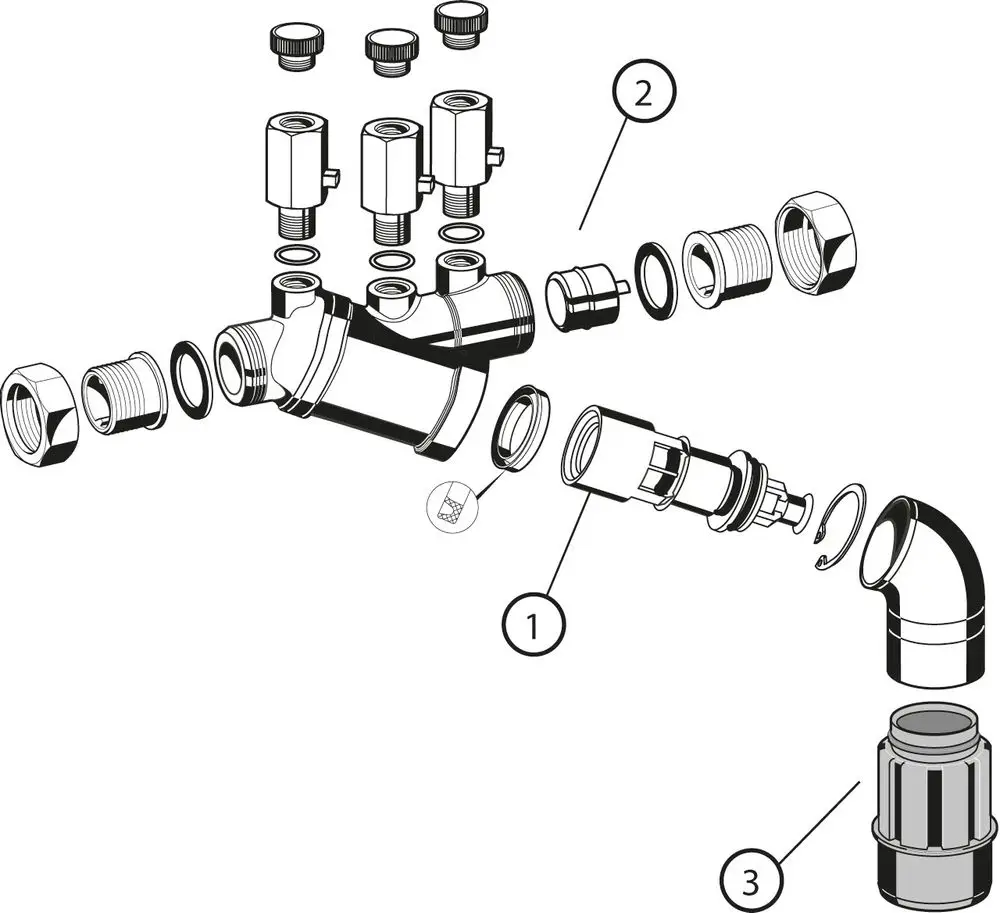 2
1
3