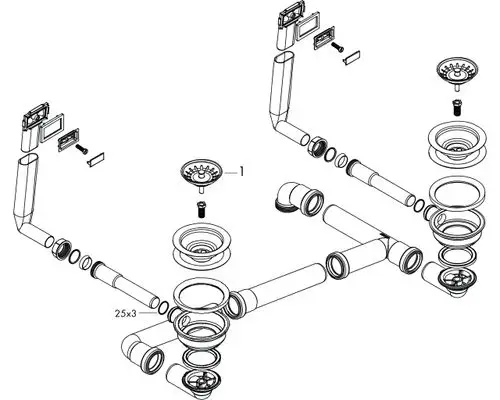 1
25x3